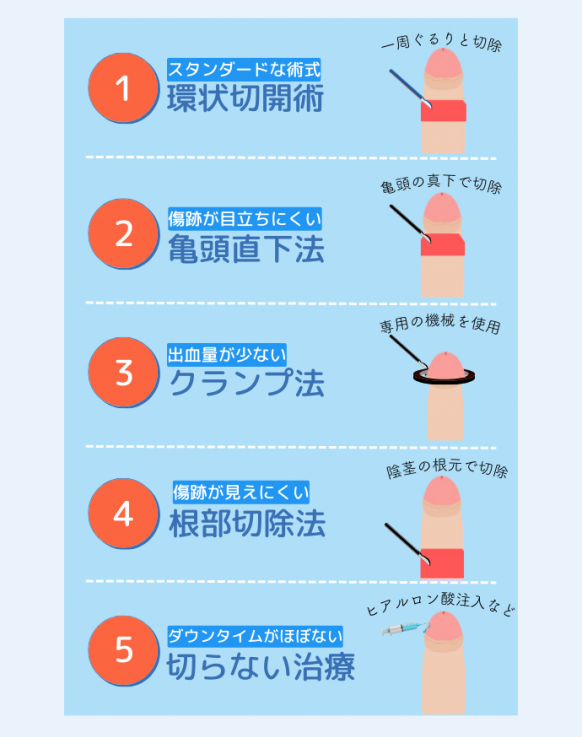 1
スタンダードな術式
環状切開術
一周ぐるりと切除

2
傷跡が目立ちにくい
亀頭直下法
亀頭の真下で切除

3
出血量が少ない
クランプ法
専用の機械を使用

4
傷跡が見えにくい
根部切除法
陰茎の根元で切除

5
ダウンタイムがほぼない
切らない治療
ヒアルロン酸注入など